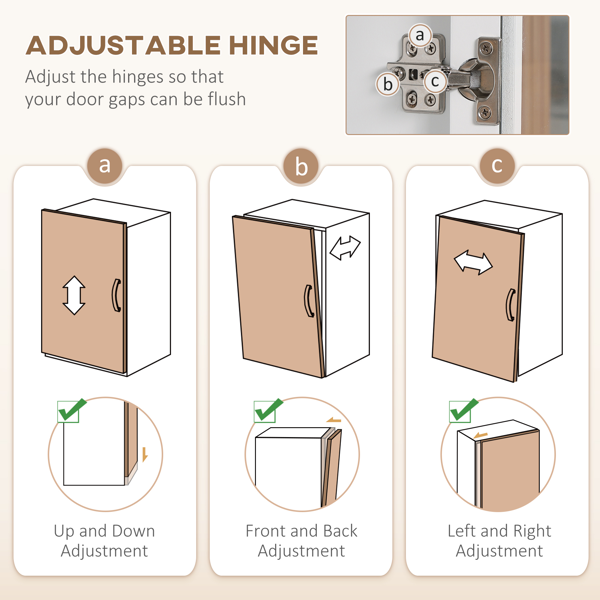 ADJUSTABLE HINGE
Adjust the hinges so that your door gaps can be flush

a

b

c

a

Up and Down Adjustment

b

Front and Back Adjustment

c

Left and Right Adjustment