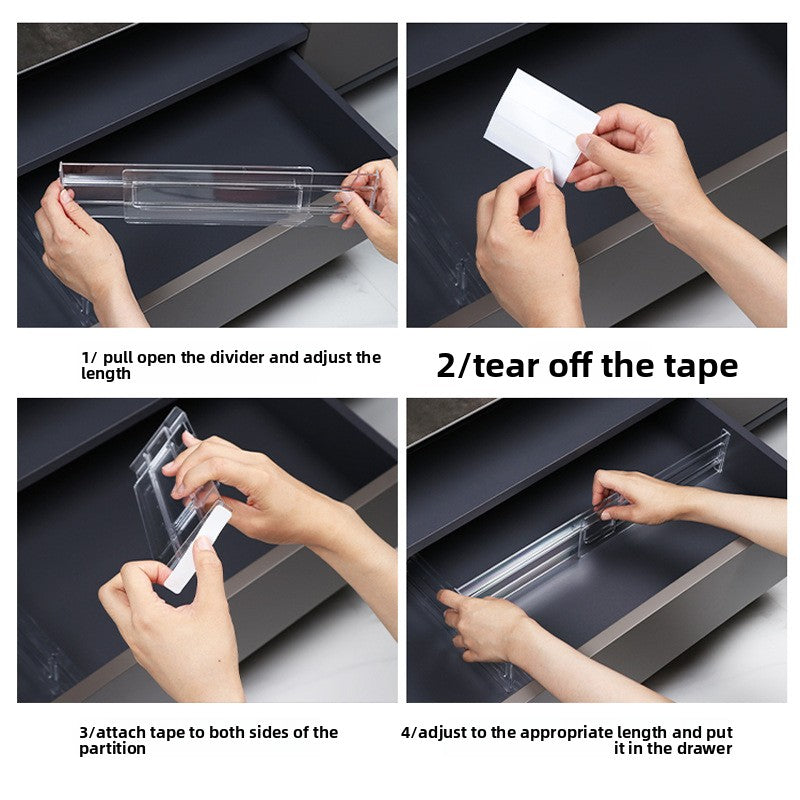 1/ pull open the divider and adjust the length

2/tear off the tape

3/attach tape to both sides of the partition

4/adjust to the appropriate length and put it in the drawer